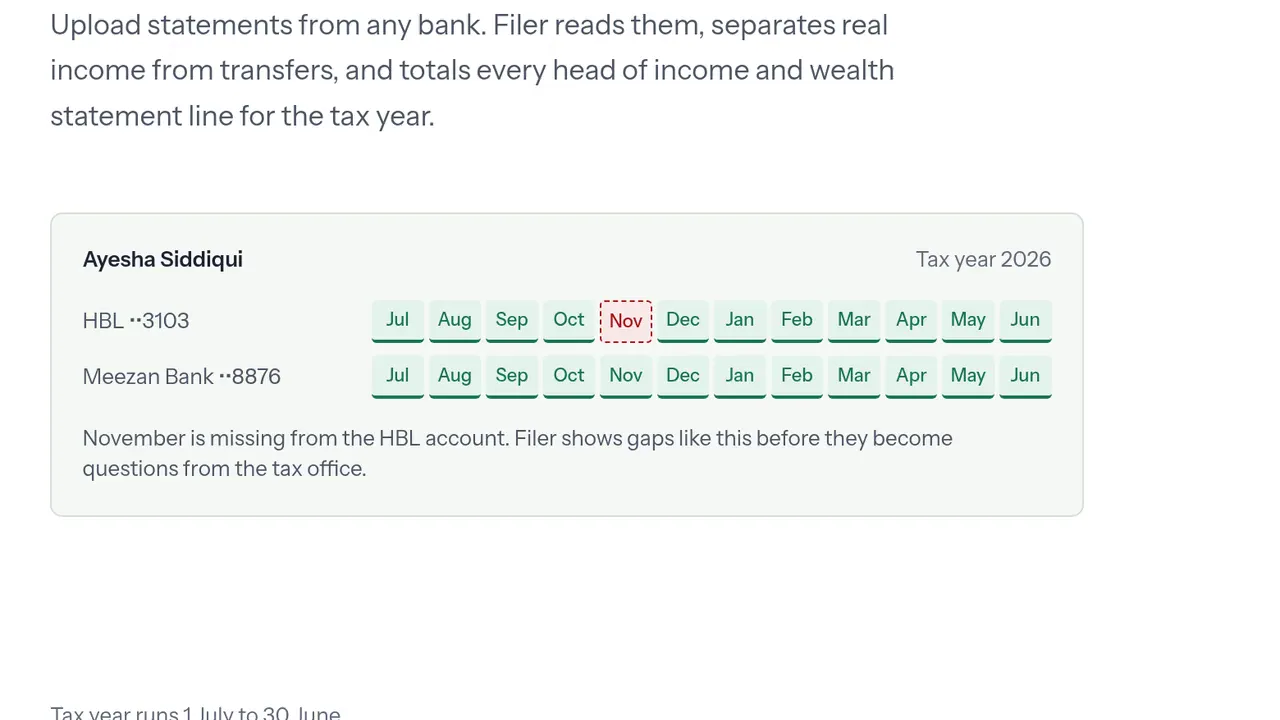 Upload statements from any bank. Filer reads them, separates real income from transfers, and totals every head of income and wealth statement line for the tax year.

Ayesha Siddiqui

Tax year 2026

HBL ··3103 Jul Aug Sep Oct Nov Dec Jan Feb Mar Apr May Jun

Meezan Bank ··8876 Jul Aug Sep Oct Nov Dec Jan Feb Mar Apr May Jun

November is missing from the HBL account. Filer shows gaps like this before they become questions from the tax office.

Tax year runs 1 July to 30 June